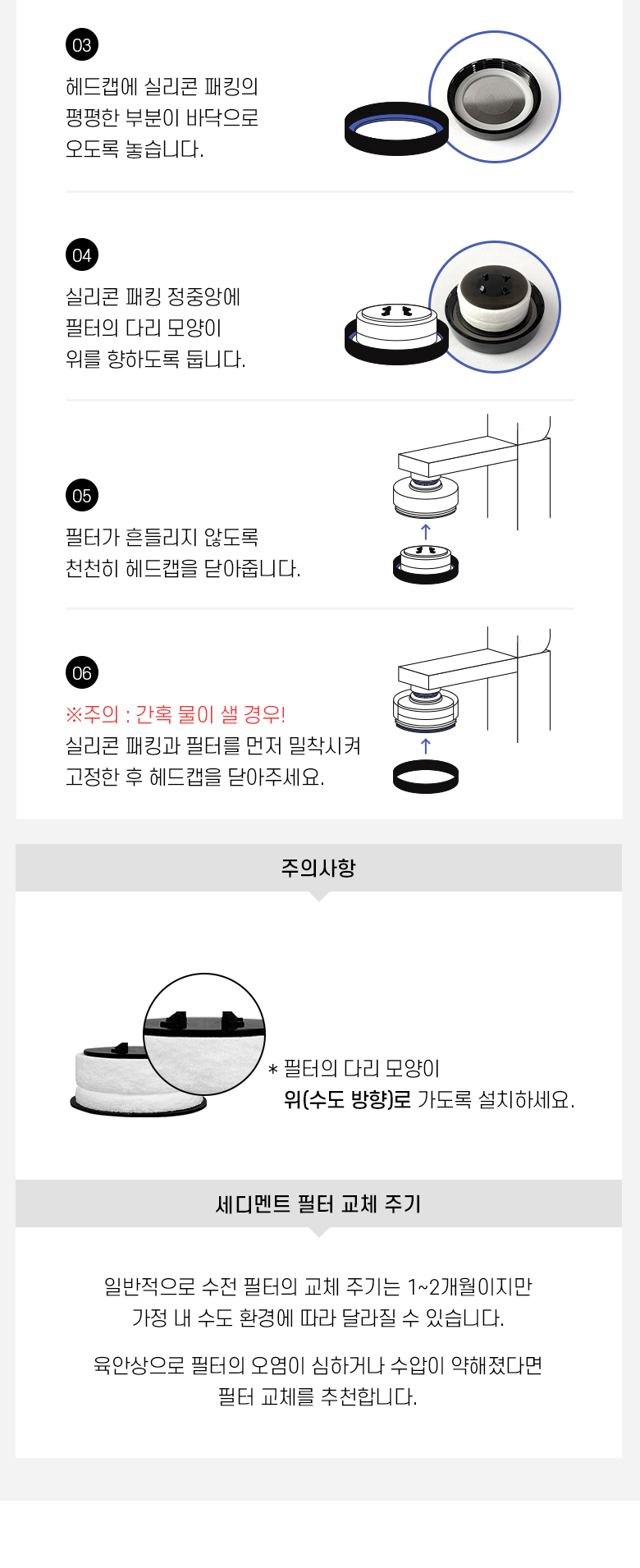 03
헤드캡에 실리콘 패킹의 평평한 부분이 바닥으로 오도록 놓습니다.

04
실리콘 패킹 정중앙에 필터의 다리 모양이 위를 향하도록 둡니다.

05
필터가 흔들리지 않도록 천천히 헤드캡을 닫아줍니다.

06
※주의 : 간혹 물이 샐 경우!
실리콘 패킹과 필터를 먼저 밀착시켜 고정한 후 헤드캡을 닫아주세요.

주의사항

* 필터의 다리 모양이 위(수도 방향)로 가도록 설치하세요.

세디멘트 필터 교체 주기

일반적으로 수전 필터의 교체 주기는 1~2개월이지만 가정 내 수도 환경에 따라 달라질 수 있습니다.

육안상으로 필터의 오염이 심하거나 수압이 약해졌다면 필터 교체를 추천합니다.